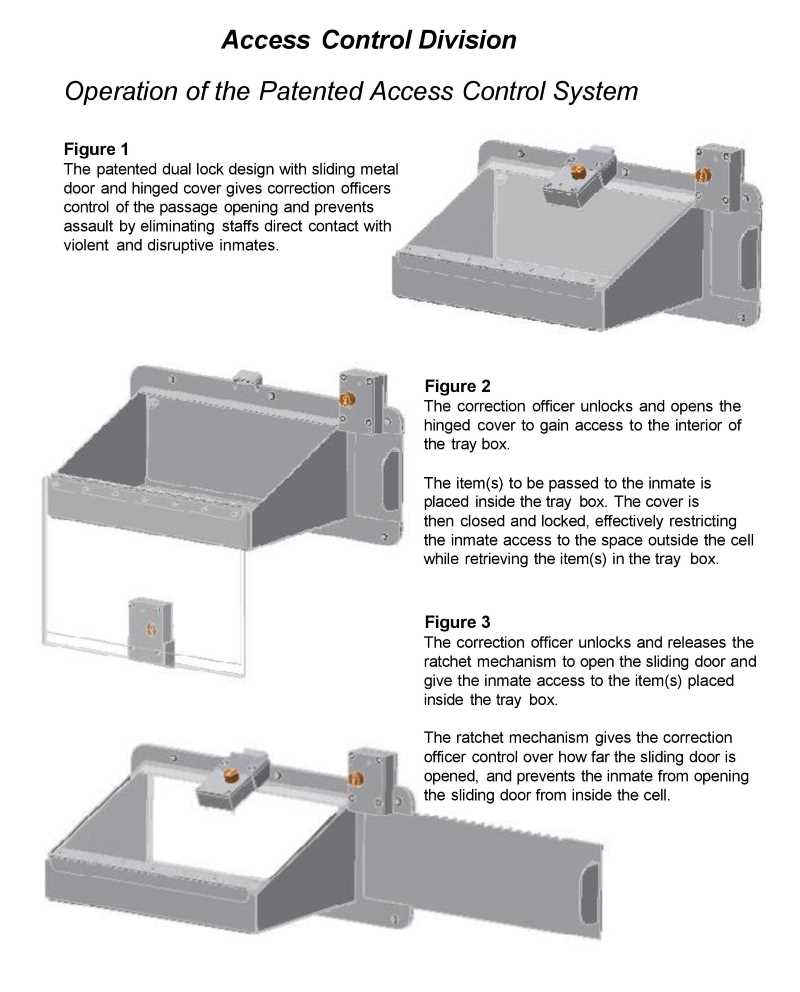 Access Control Division

Operation of the Patented Access Control System

Figure 1
The patented dual lock design with sliding metal door and hinged cover gives correction officers control of the passage opening and prevents assault by eliminating staffs direct contact with violent and disruptive inmates.

Figure 2
The correction officer unlocks and opens the hinged cover to gain access to the interior of the tray box.

The item(s) to be passed to the inmate is placed inside the tray box. The cover is then closed and locked, effectively restricting the inmate access to the space outside the cell while retrieving the item(s) in the tray box.

Figure 3
The correction officer unlocks and releases the ratchet mechanism to open the sliding door and give the inmate access to the item(s) placed inside the tray box.

The ratchet mechanism gives the correction officer control over how far the sliding door is opened, and prevents the inmate from opening the sliding door from inside the cell.